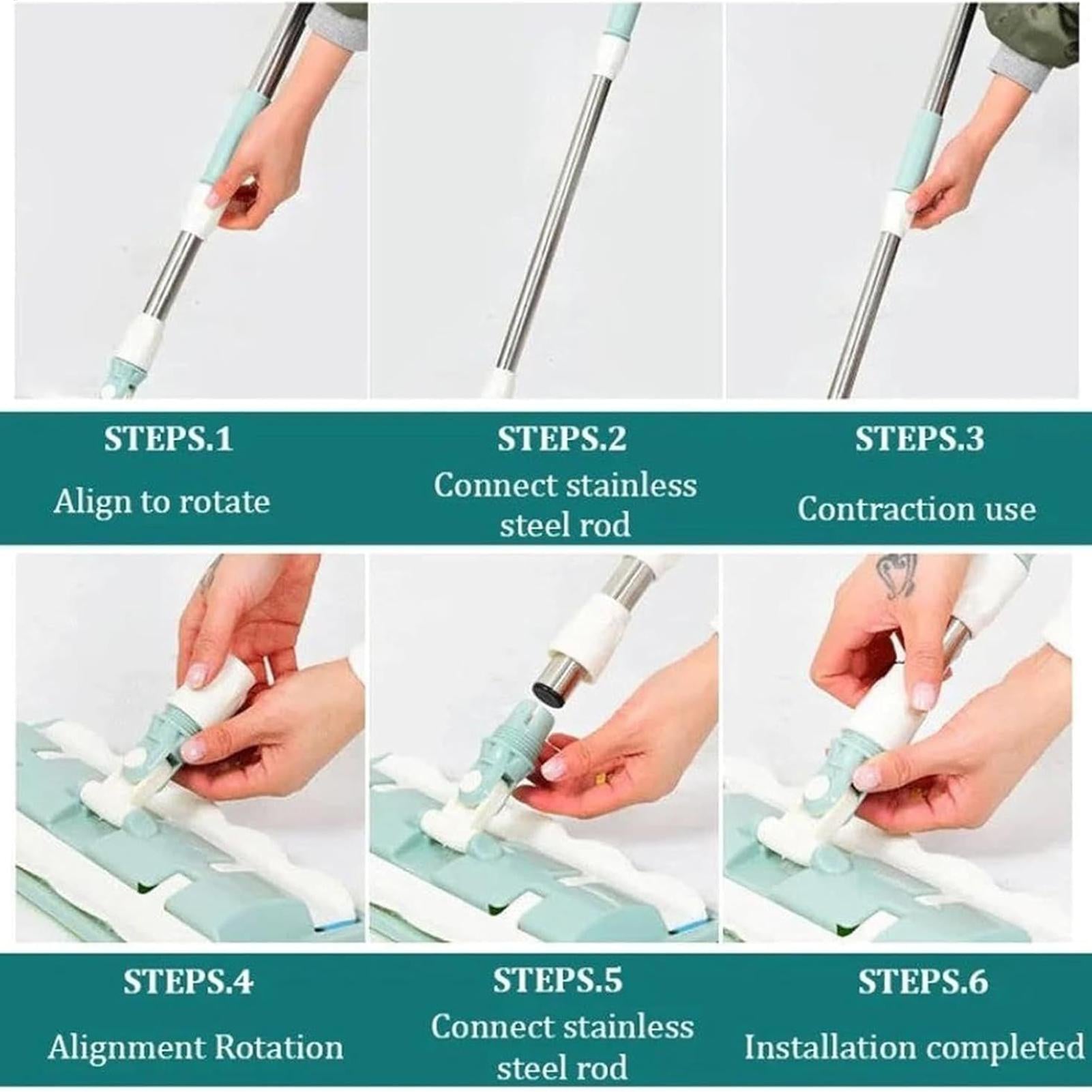 STEPS.1
Align to rotate

STEPS.2
Connect stainless steel rod

STEPS.3
Contraction use

STEPS.4
Alignment Rotation

STEPS.5
Connect stainless steel rod

STEPS.6
Installation completed